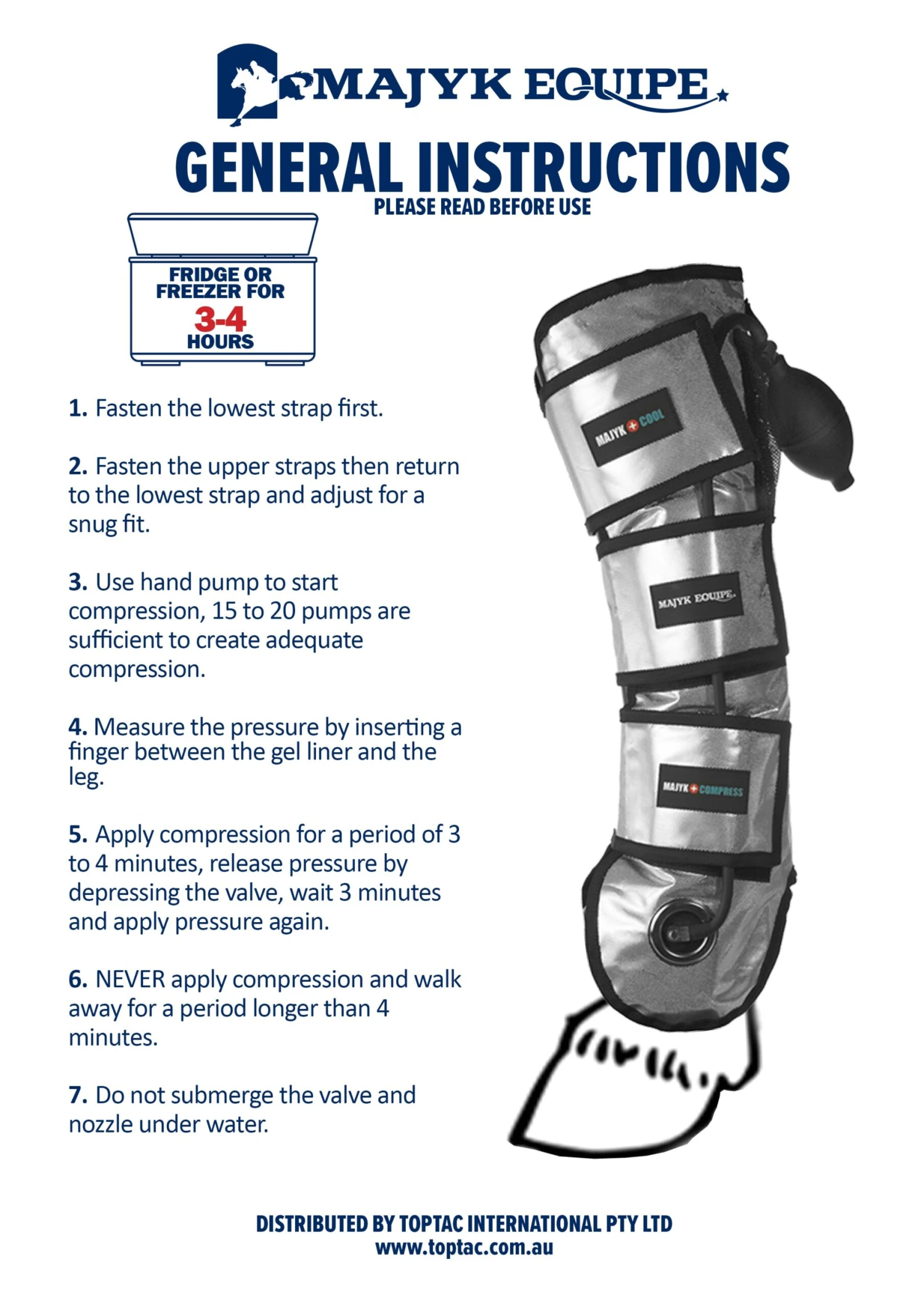 MAJYK EQUIPE

GENERAL INSTRUCTIONS
PLEASE READ BEFORE USE

FRIDGE OR FREEZER FOR 3-4 HOURS

1. Fasten the lowest strap first.

2. Fasten the upper straps then return to the lowest strap and adjust for a snug fit.

3. Use hand pump to start compression, 15 to 20 pumps are sufficient to create adequate compression.

4. Measure the pressure by inserting a finger between the gel liner and the leg.

5. Apply compression for a period of 3 to 4 minutes, release pressure by depressing the valve, wait 3 minutes and apply pressure again.

6. NEVER apply compression and walk away for a period longer than 4 minutes.

7. Do not submerge the valve and nozzle under water.

MAJYK COOL

MAJYK EQUIPE

MAJYK COMPRESS

DISTRIBUTED BY TOPTAC INTERNATIONAL PTY LTD
www.toptac.com.au