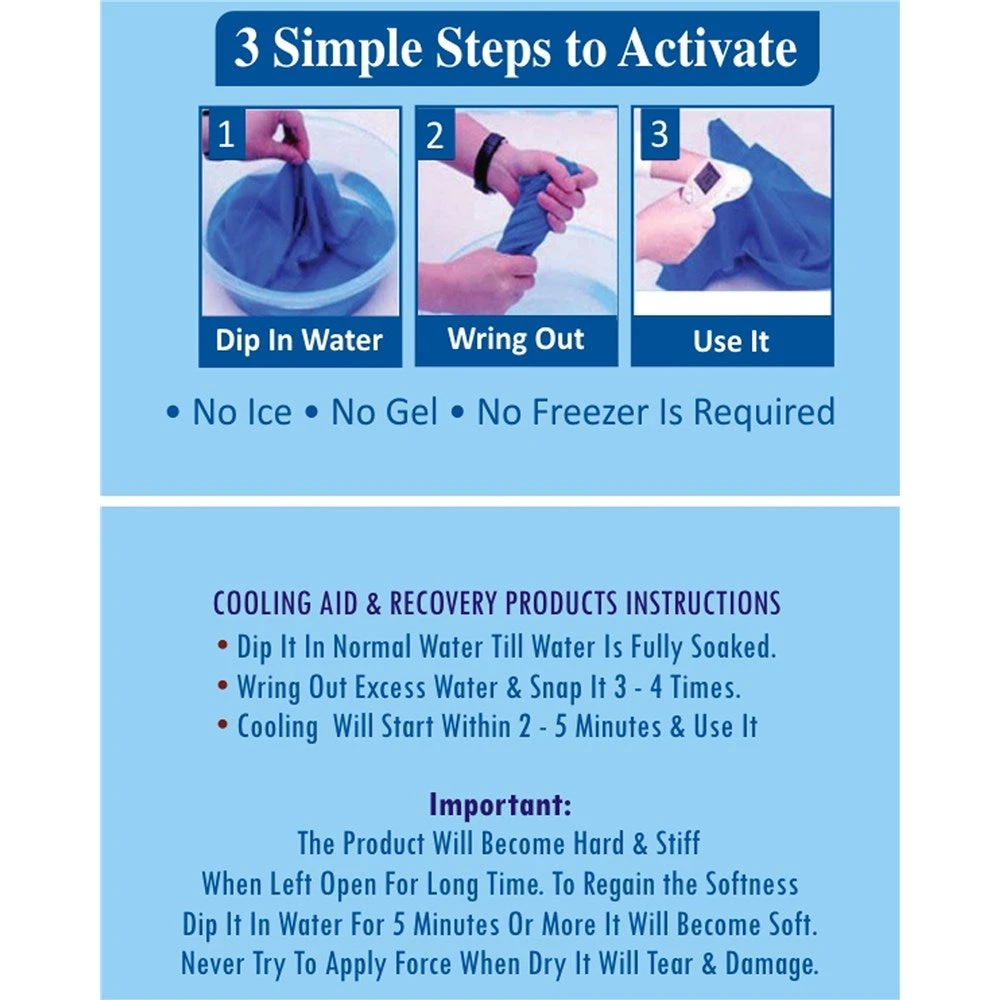 3 Simple Steps to Activate

1 Dip In Water

2 Wring Out

3 Use It

• No Ice • No Gel • No Freezer Is Required

COOLING AID & RECOVERY PRODUCTS INSTRUCTIONS
• Dip It In Normal Water Till Water Is Fully Soaked.
• Wring Out Excess Water & Snap It 3 - 4 Times.
• Cooling Will Start Within 2 - 5 Minutes & Use It

Important:
The Product Will Become Hard & Stiff
When Left Open For Long Time. To Regain the Softness
Dip It In Water For 5 Minutes Or More It Will Become Soft.
Never Try To Apply Force When Dry It Will Tear & Damage.